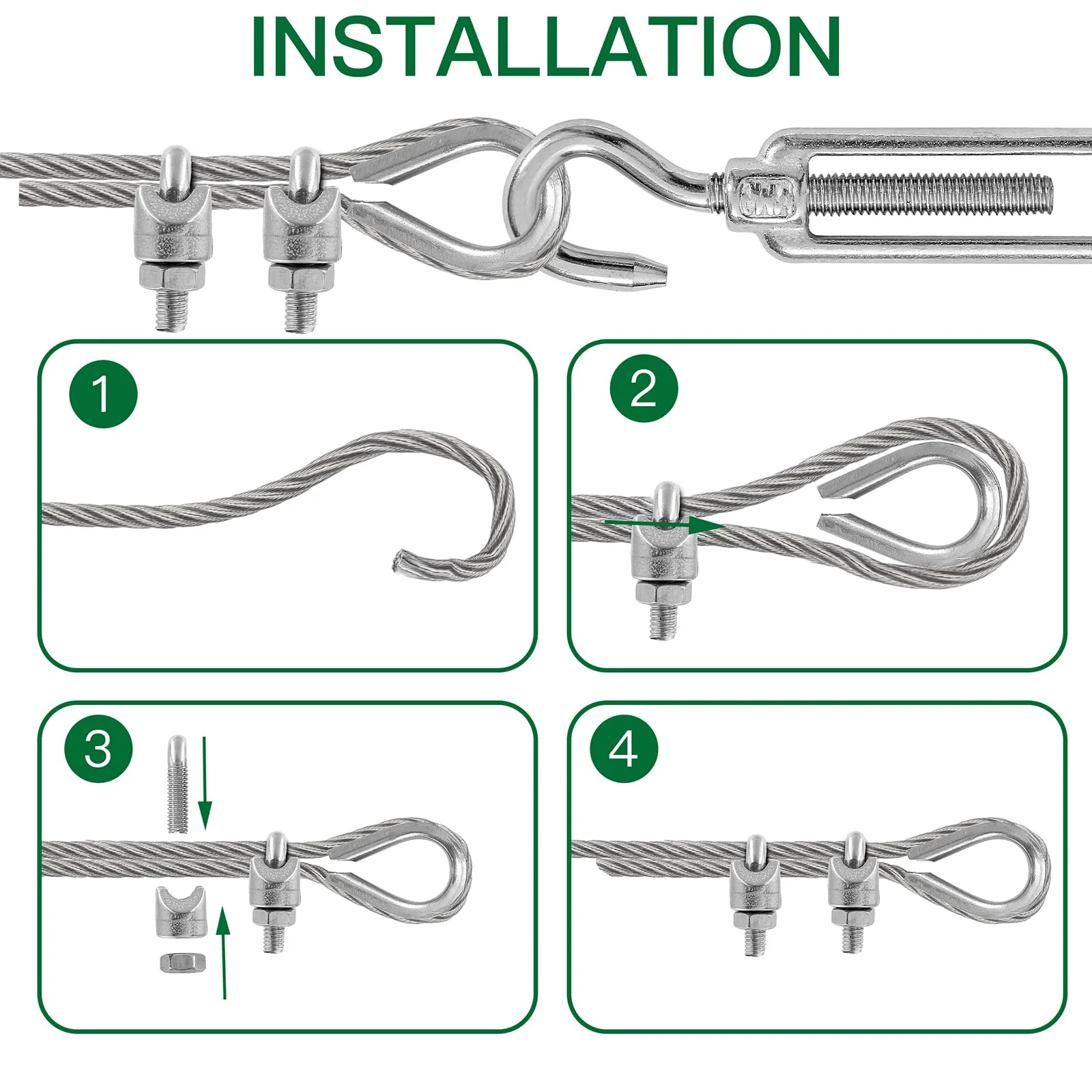 INSTALLATION

1

2

3

4